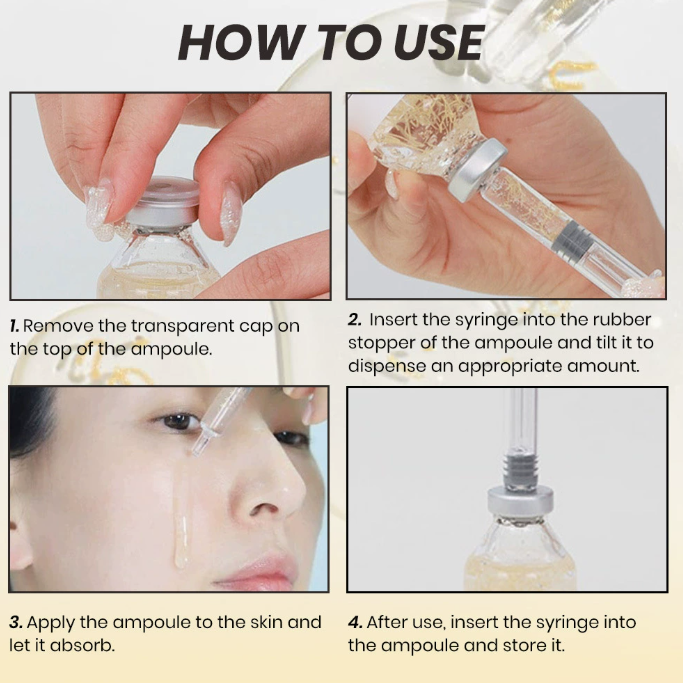 HOW TO USE

1. Remove the transparent cap on the top of the ampoule.

2. Insert the syringe into the rubber stopper of the ampoule and tilt it to dispense an appropriate amount.

3. Apply the ampoule to the skin and let it absorb.

4. After use, insert the syringe into the ampoule and store it.